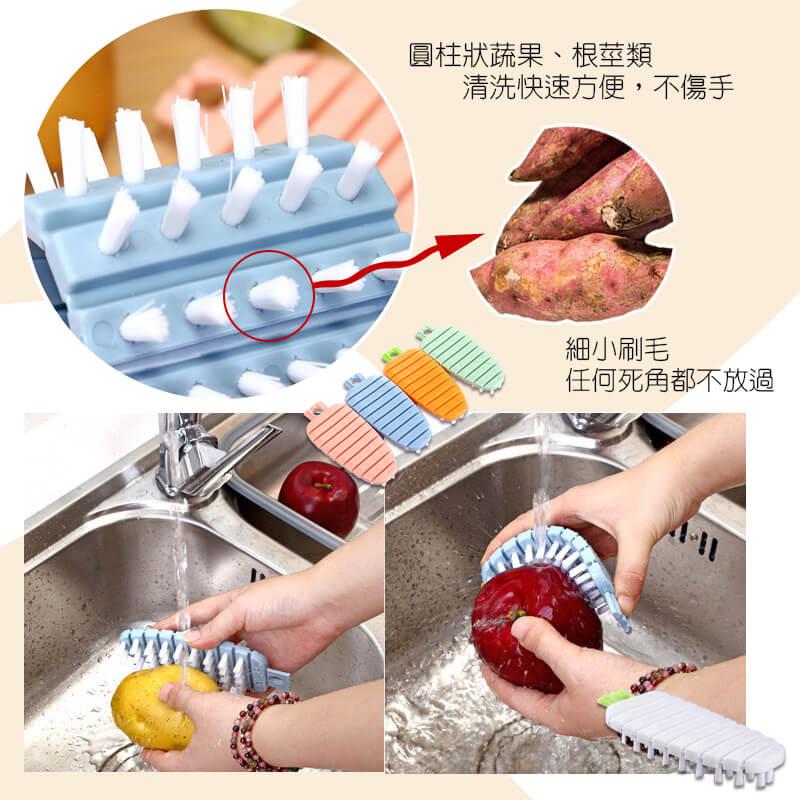 圓柱狀蔬果、根莖類
清洗快速方便，不傷手

細小刷毛
任何死角都不放過