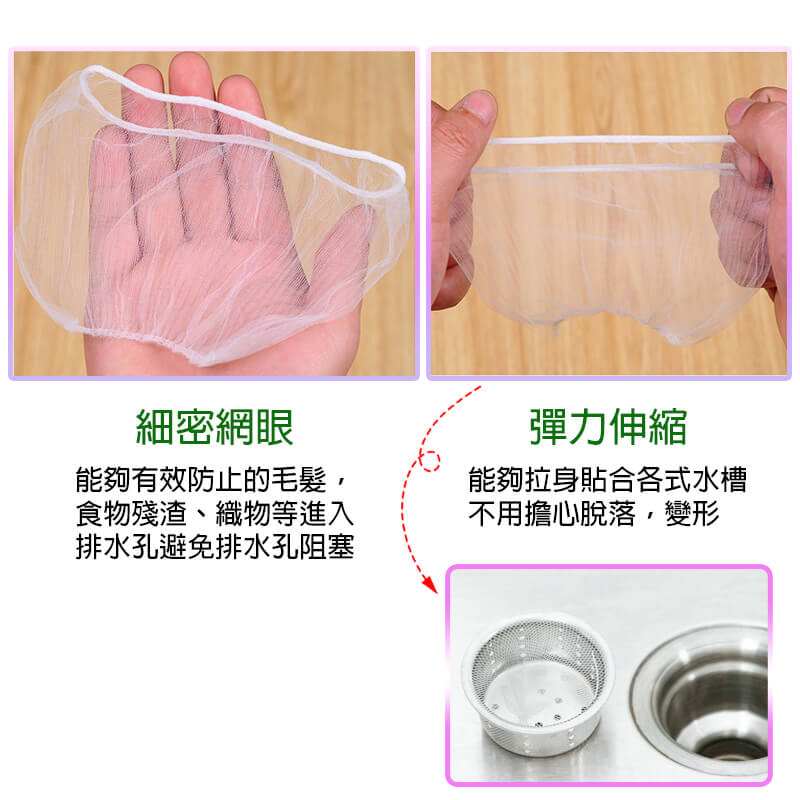 細密網眼

能夠有效防止的毛髮，食物殘渣、織物等進入排水孔避免排水孔阻塞

彈力伸縮

能夠拉身貼合各式水槽不用擔心脫落，變形