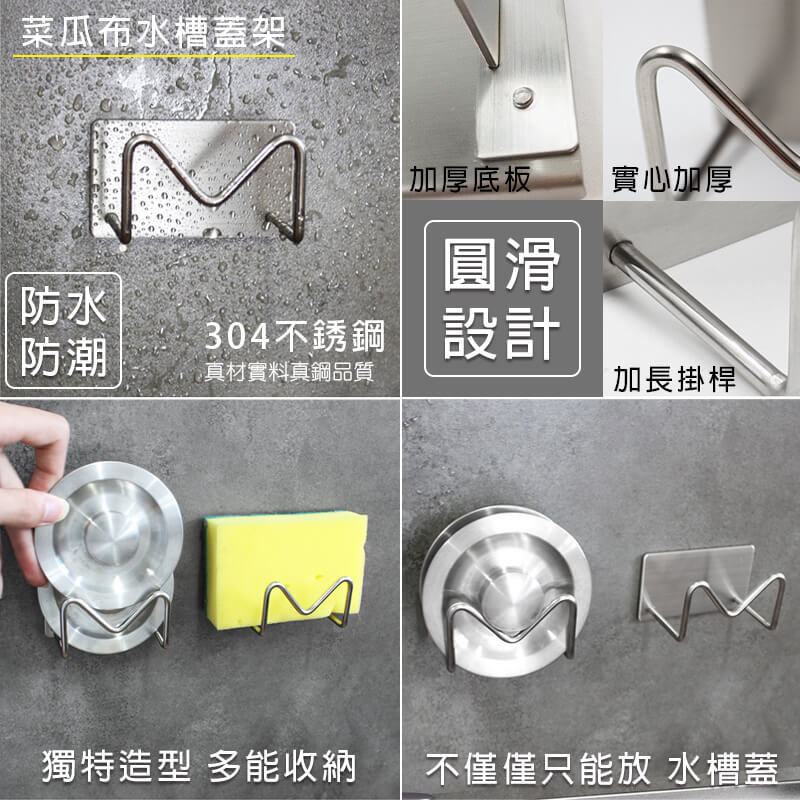 菜瓜布水槽蓋架

防水
防潮

304不銹鋼
真材實料真鋼品質

加厚底板

實心加厚

圓滑
設計

加長掛桿

獨特造型 多能收納

不僅僅只能放 水槽蓋