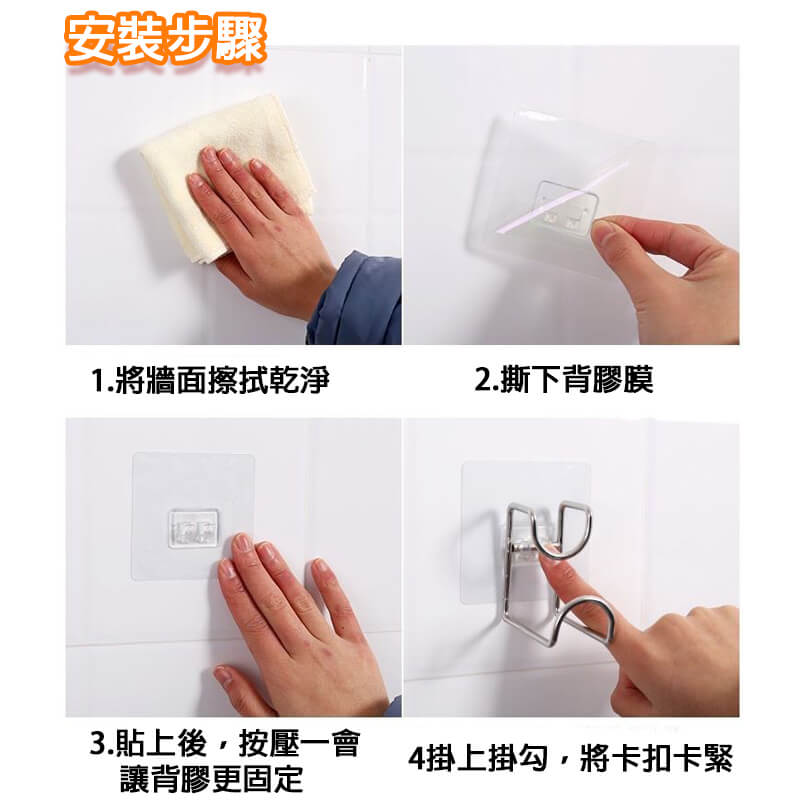 安裝步驟

1.將牆面擦拭乾淨

2.撕下背膠膜

3.貼上後，按壓一會讓背膠更固定

4掛上掛勾，將卡扣卡緊