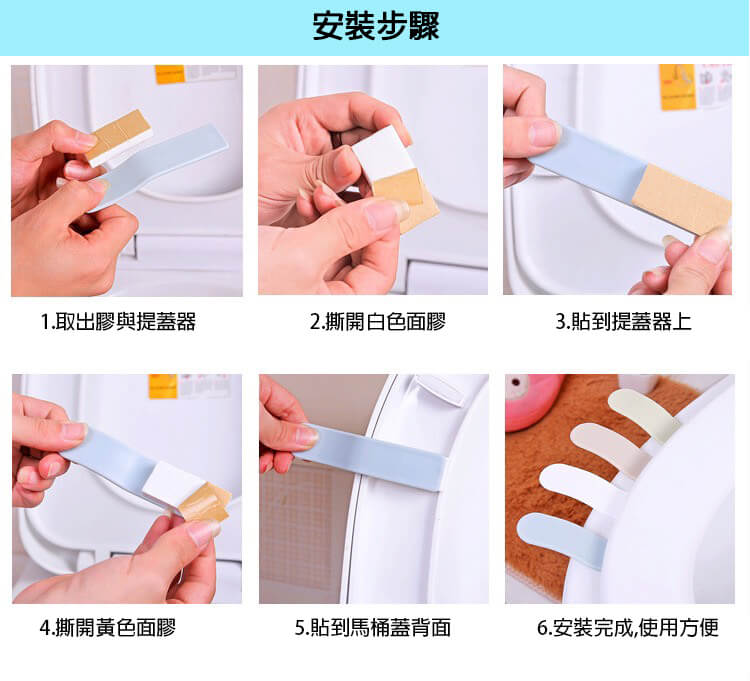 安裝步驟

1.取出膠與提蓋器

2.撕開白色面膠

3.貼到提蓋器上

4.撕開黃色面膠

5.貼到馬桶蓋背面

6.安裝完成,使用方便