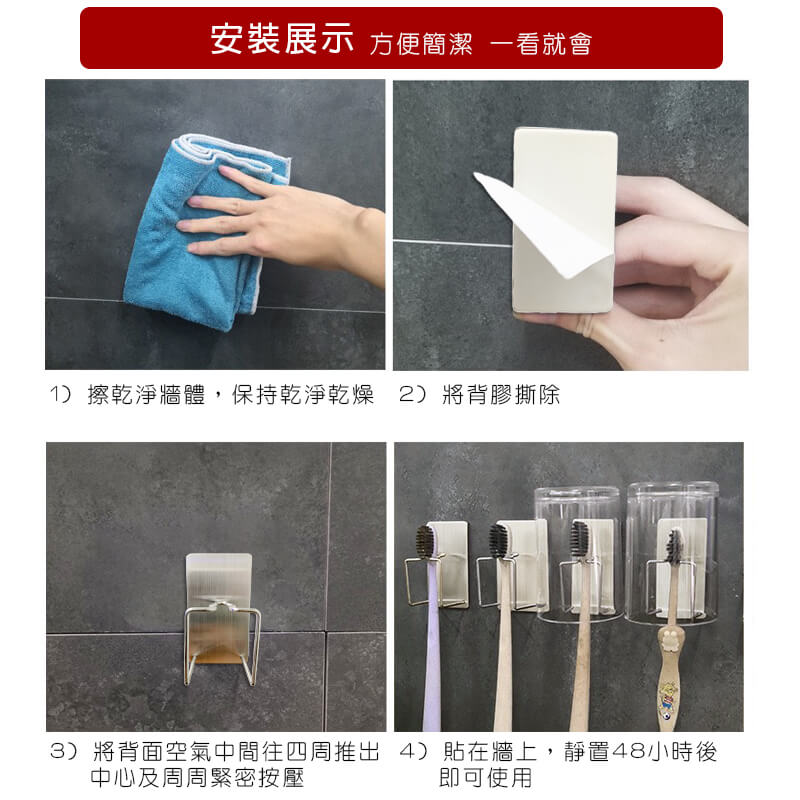 安裝展示 方便簡潔 一看就會

1） 擦乾淨牆體，保持乾淨乾燥

2） 將背膠撕除

3） 將背面空氣中間往四周推出中心及周周緊密按壓

4） 貼在牆上，靜置48小時後即可使用