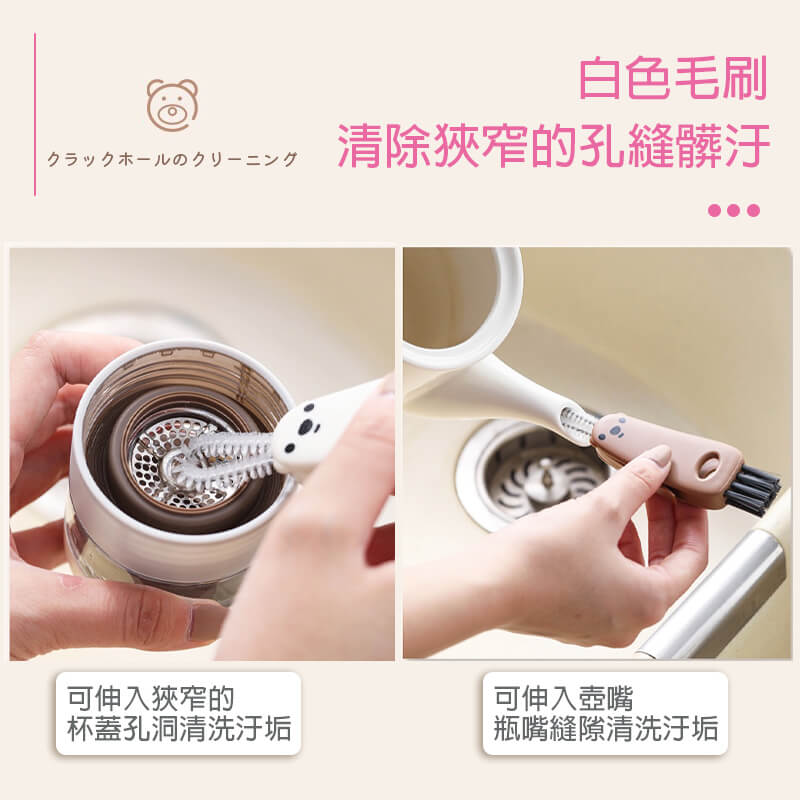 クラックホールのクリーニング

白色毛刷
清除狹窄的孔縫髒汙

可伸入狹窄的
杯蓋孔洞清洗汙垢

可伸入壺嘴
瓶嘴縫隙清洗汙垢