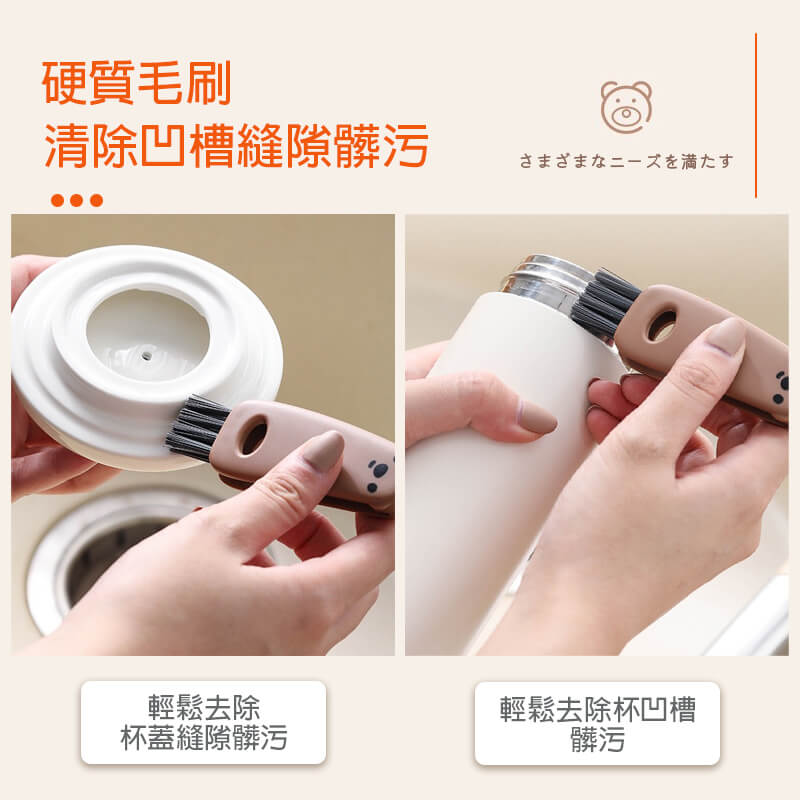 硬質毛刷
清除凹槽縫隙髒污

さまざまなニーズを満たす

輕鬆去除
杯蓋縫隙髒污

輕鬆去除杯凹槽
髒污