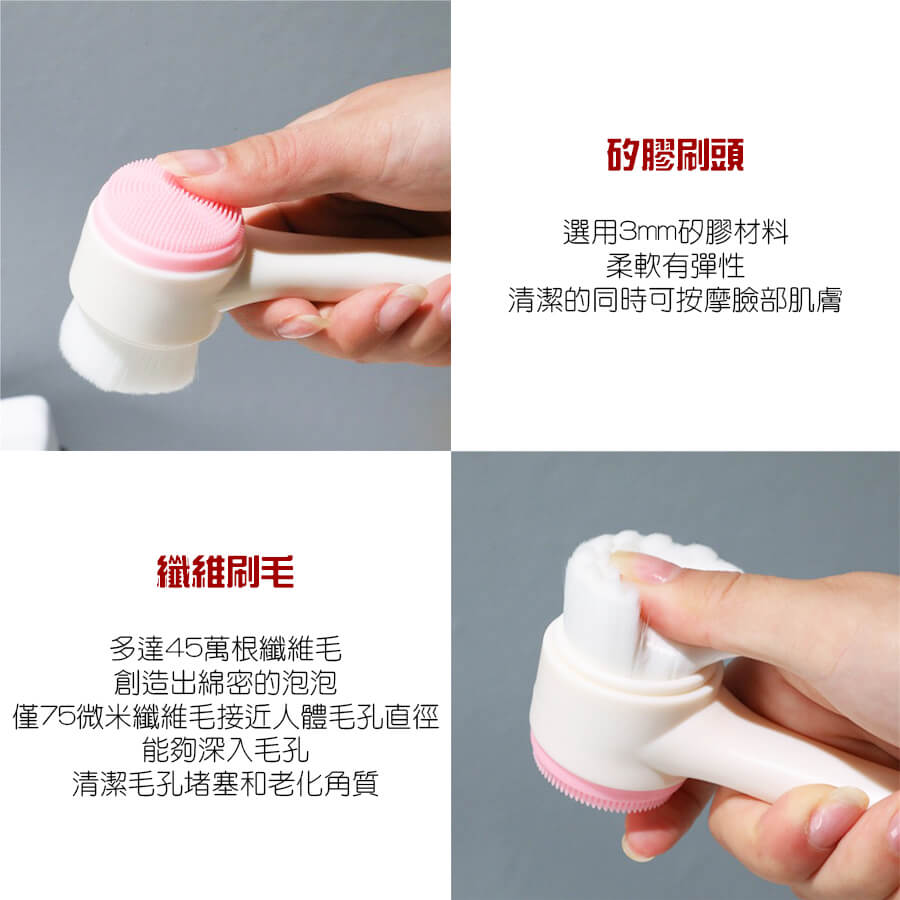 矽膠刷頭

選用3mm矽膠材料
柔軟有彈性
清潔的同時可按摩臉部肌膚

纖維刷毛

多達45萬根纖維毛
創造出綿密的泡泡
僅75微米纖維毛接近人體毛孔直徑
能夠深入毛孔
清潔毛孔堵塞和老化角質