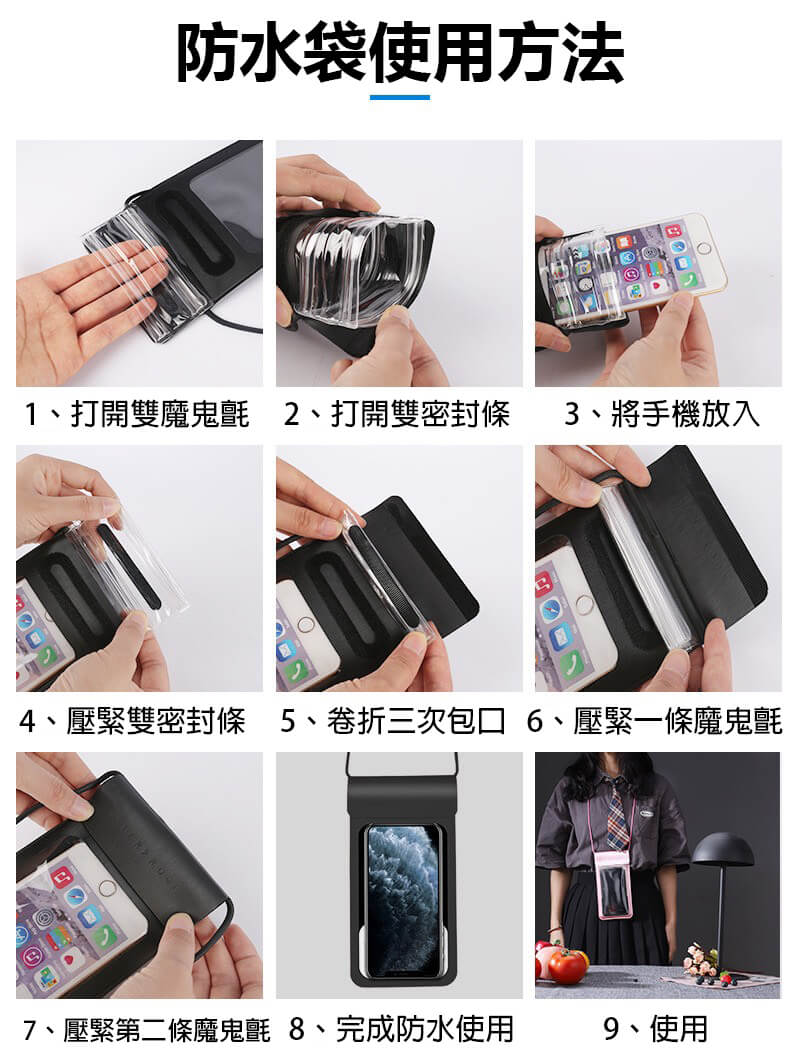 防水袋使用方法

1、打開雙魔鬼氈

2、打開雙密封條

3、將手機放入

4、壓緊雙密封條

5、卷折三次包口

6、壓緊一條魔鬼氈

7、壓緊第二條魔鬼氈

8、完成防水使用

9、使用