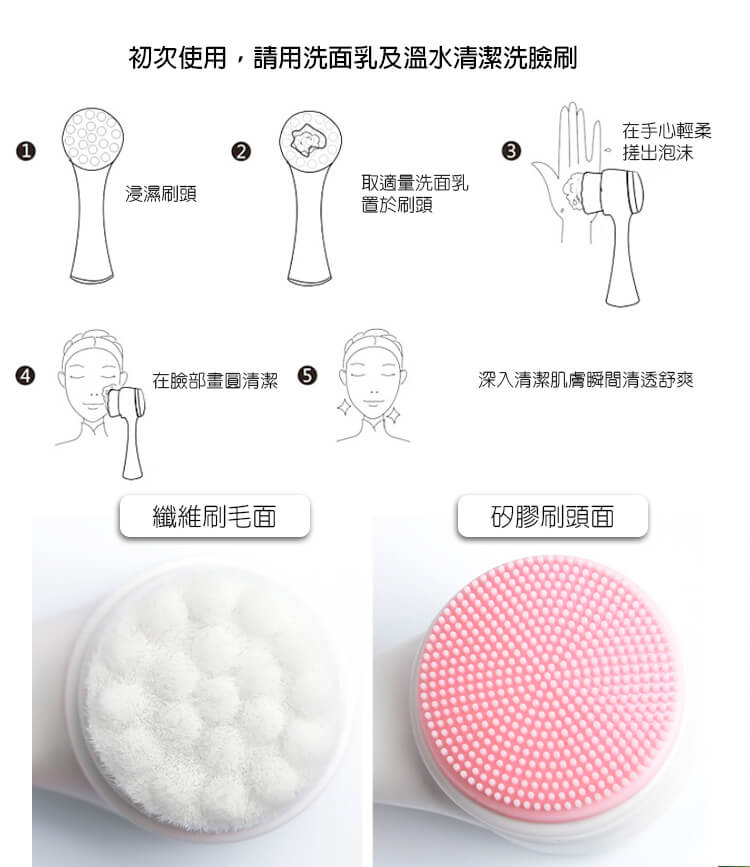 初次使用，請用洗面乳及溫水清潔洗臉刷

❶ 浸濕刷頭

❷ 取適量洗面乳置於刷頭

❸ 在手心輕柔搓出泡沫

❹ 在臉部畫圓清潔

❺ 深入清潔肌膚瞬間清透舒爽

纖維刷毛面

矽膠刷頭面