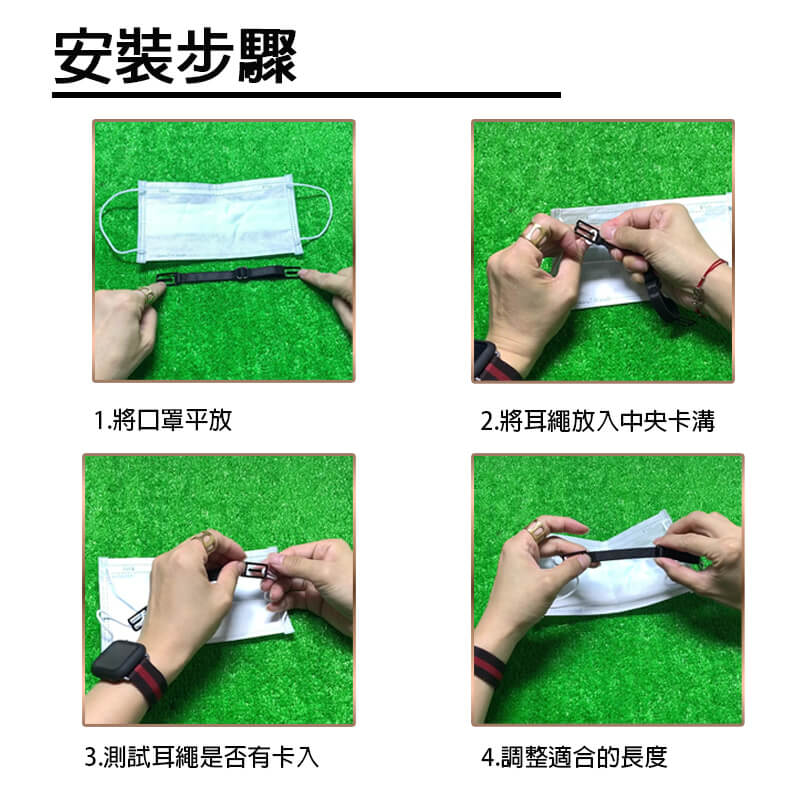 安裝步驟

1.將口罩平放

2.將耳繩放入中央卡溝

3.測試耳繩是否有卡入

4.調整適合的長度