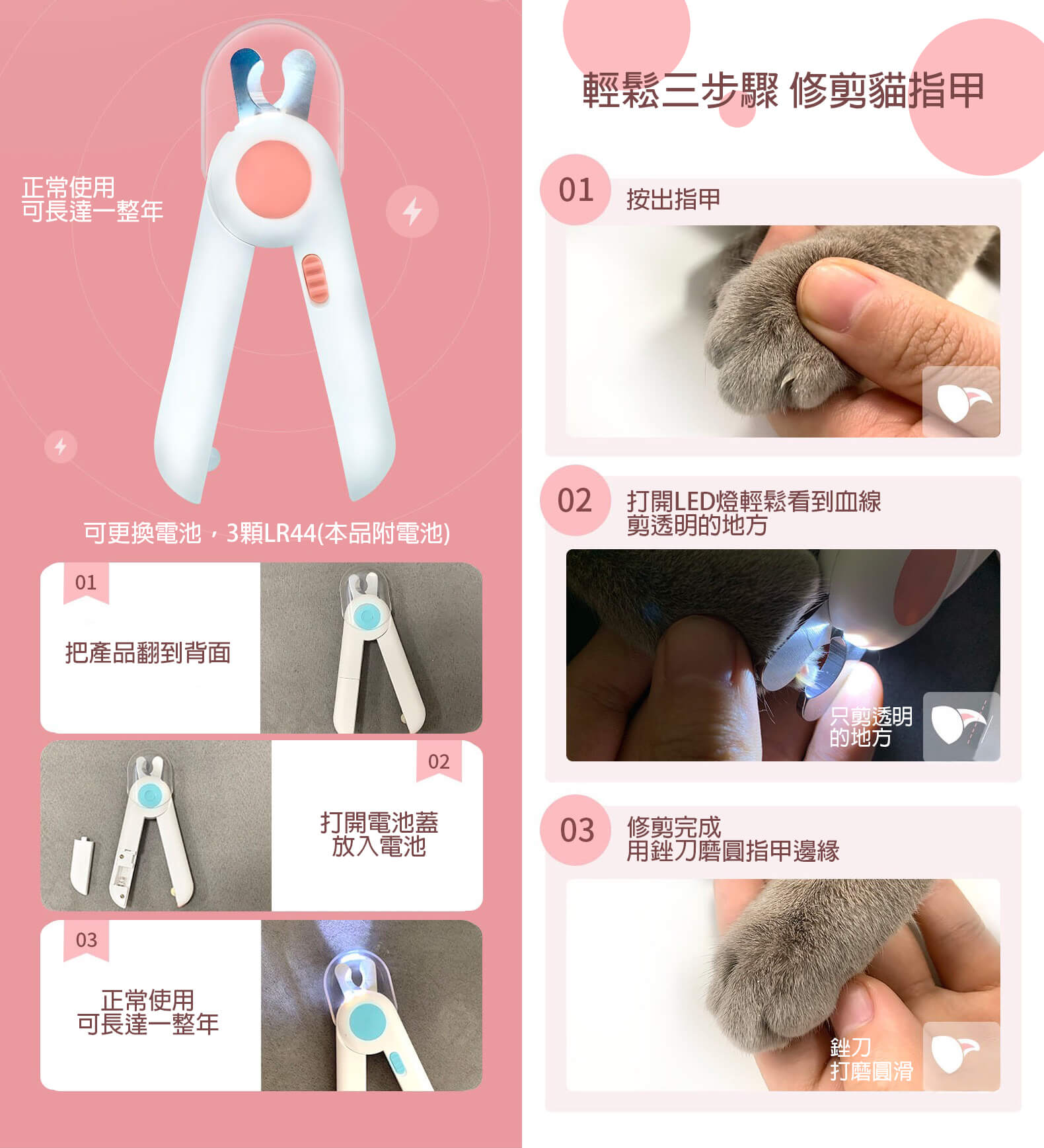 正常使用
可長達一整年

可更換電池，3顆LR44(本品附電池)

01
把產品翻到背面

02
打開電池蓋
放入電池

03
正常使用
可長達一整年

輕鬆三步驟 修剪貓指甲

01
按出指甲

02
打開LED燈輕鬆看到血線
剪透明的地方

只剪透明
的地方

03
修剪完成
用銼刀磨圓指甲邊緣

銼刀
打磨圓滑