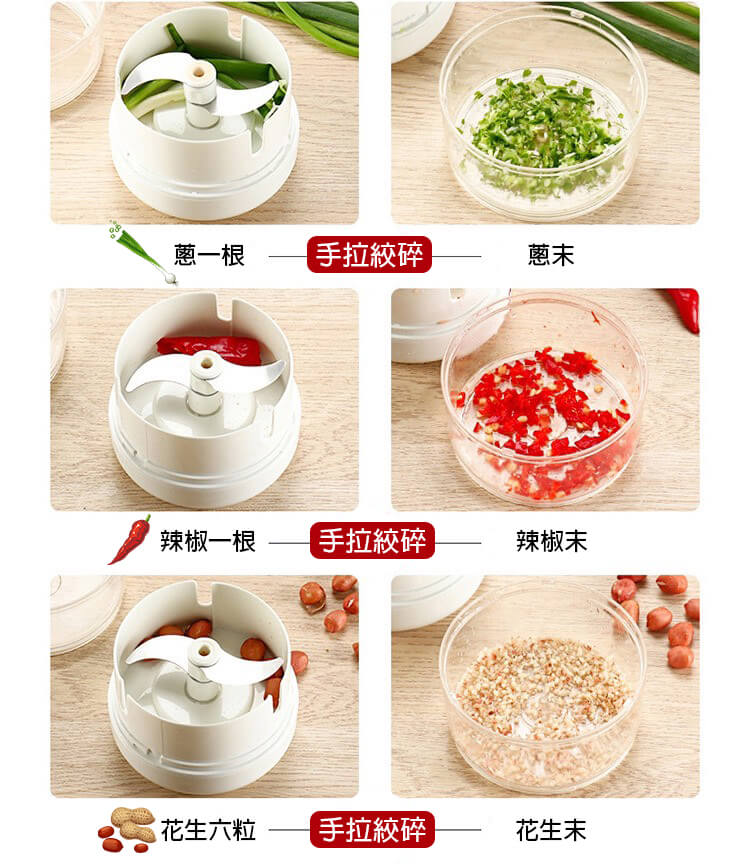 蔥一根 手拉絞碎 蔥末

辣椒一根 手拉絞碎 辣椒末

花生六粒 手拉絞碎 花生末