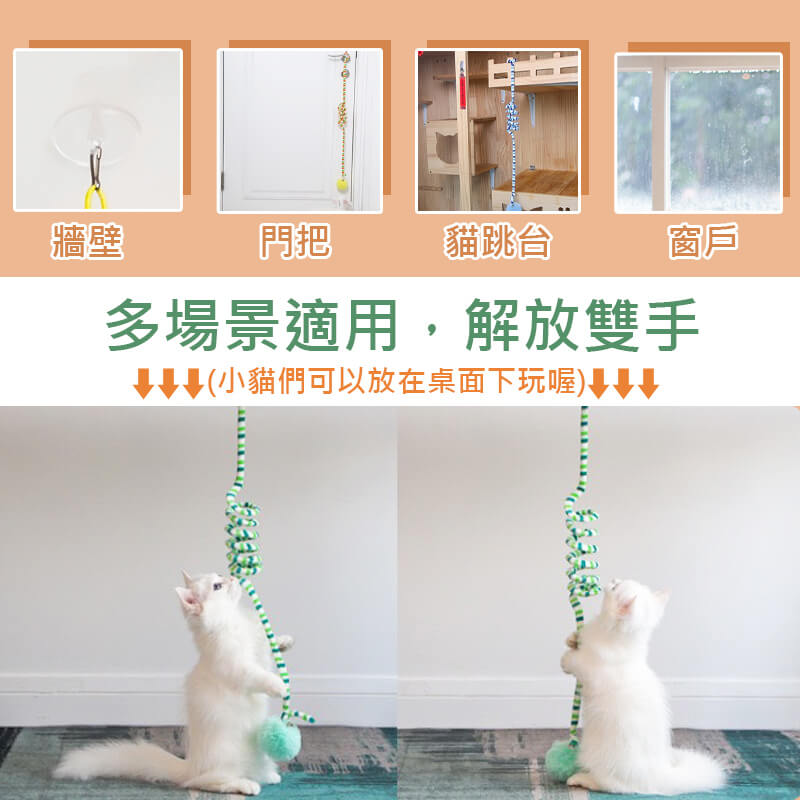 牆壁

門把

貓跳台

窗戶

多場景適用，解放雙手

↓↓↓(小貓們可以放在桌面下玩喔)↓↓↓