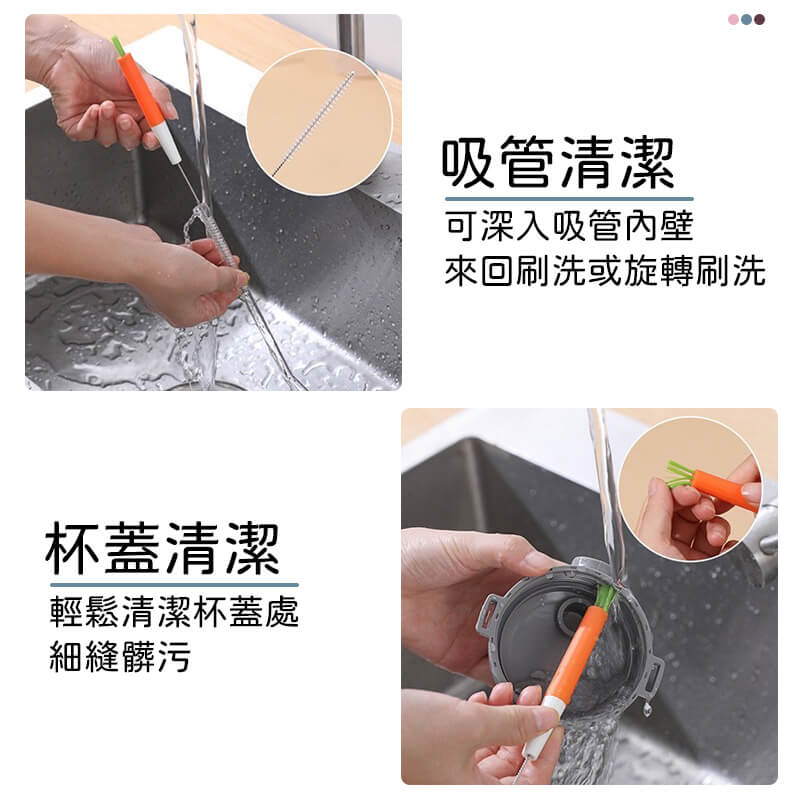 吸管清潔

可深入吸管內壁
來回刷洗或旋轉刷洗

杯蓋清潔

輕鬆清潔杯蓋處
細縫髒污