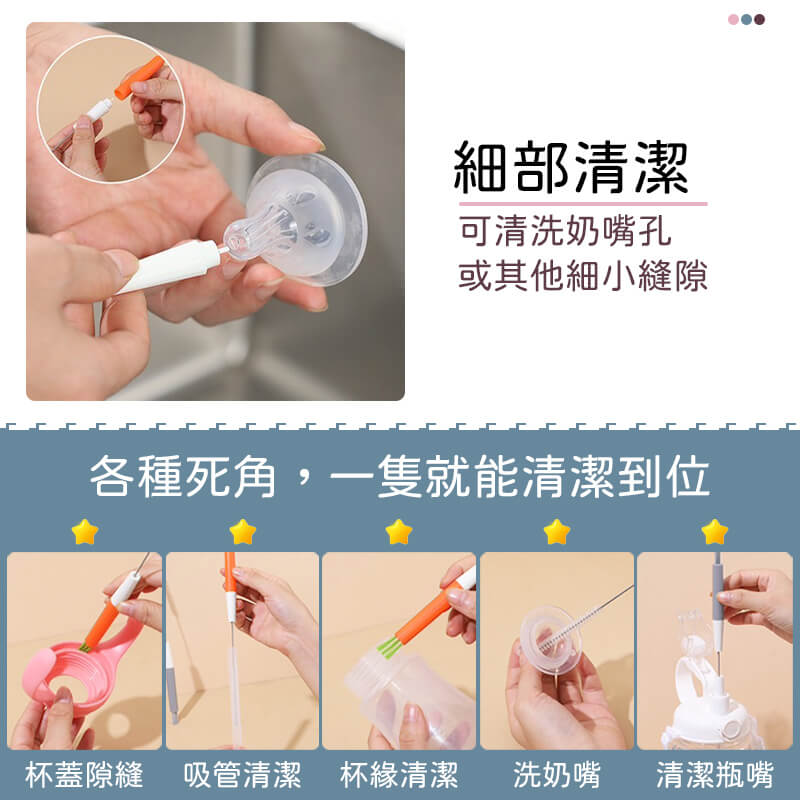 細部清潔
可清洗奶嘴孔
或其他細小縫隙

各種死角，一隻就能清潔到位

杯蓋隙縫
吸管清潔
杯緣清潔
洗奶嘴
清潔瓶嘴