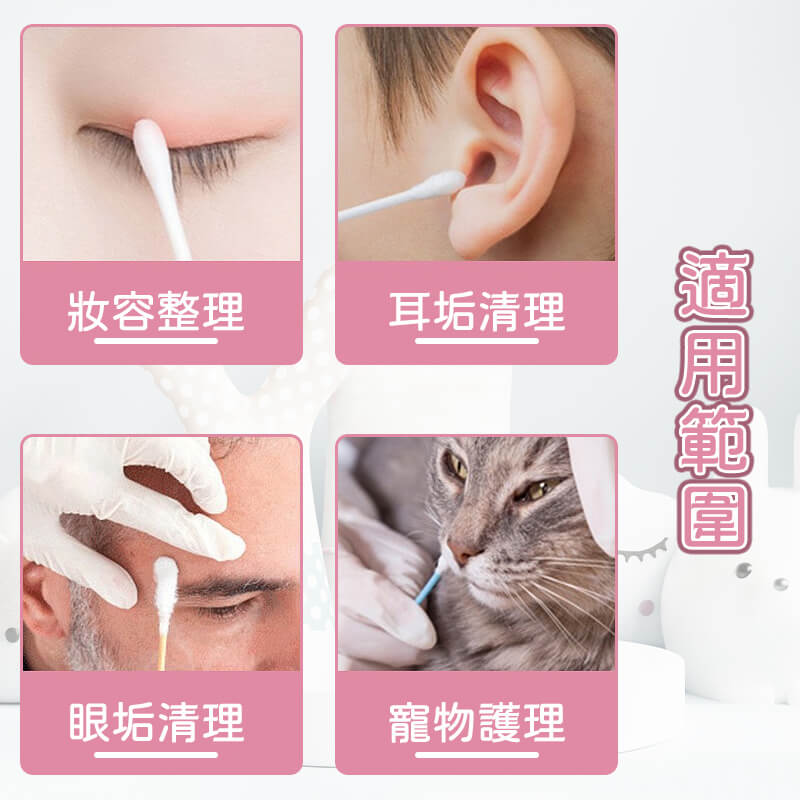 妝容整理

耳垢清理

適用範圍

眼垢清理

寵物護理