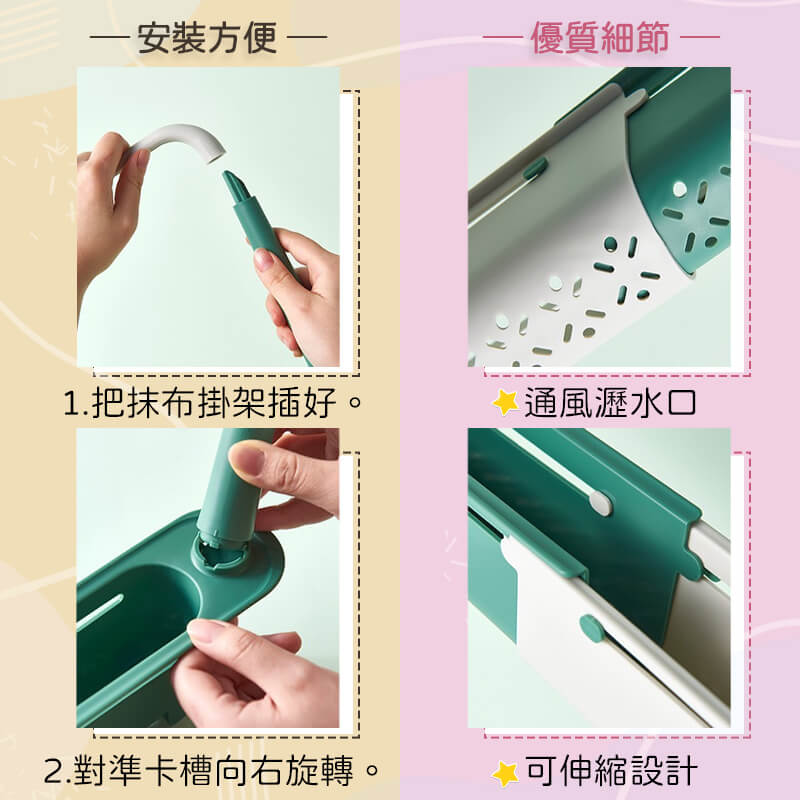 — 安裝方便 —

1.把抹布掛架插好。

2.對準卡槽向右旋轉。

— 優質細節 —

通風瀝水口

可伸縮設計